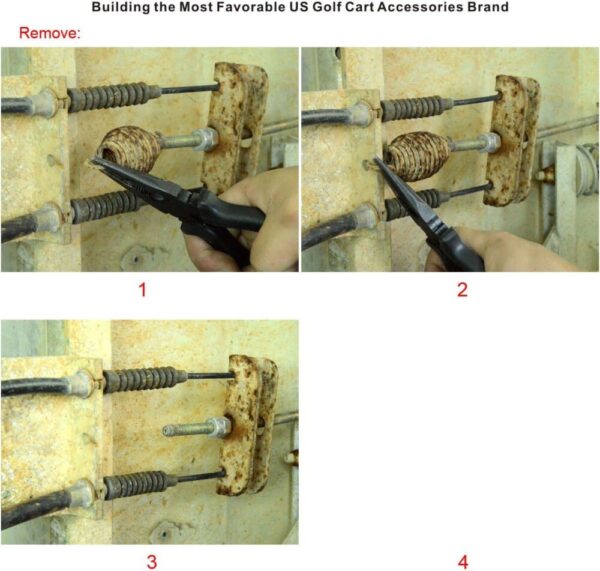 Building the Most Favorable US Golf Cart Accessories Brand

Remove:

1

2

3

4