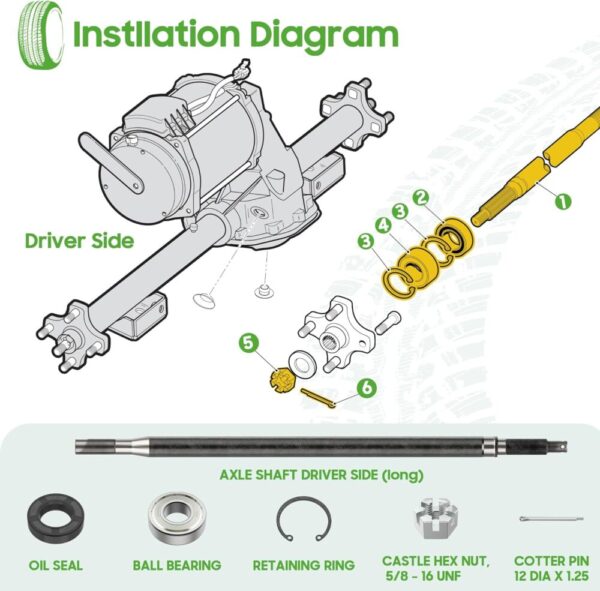 Instllation Diagram

Driver Side

1
2
3
4
3
5
6

AXLE SHAFT DRIVER SIDE (long)

OIL SEAL

BALL BEARING

RETAINING RING

CASTLE HEX NUT, 5/8 - 16 UNF

COTTER PIN 12 DIA X 1.25