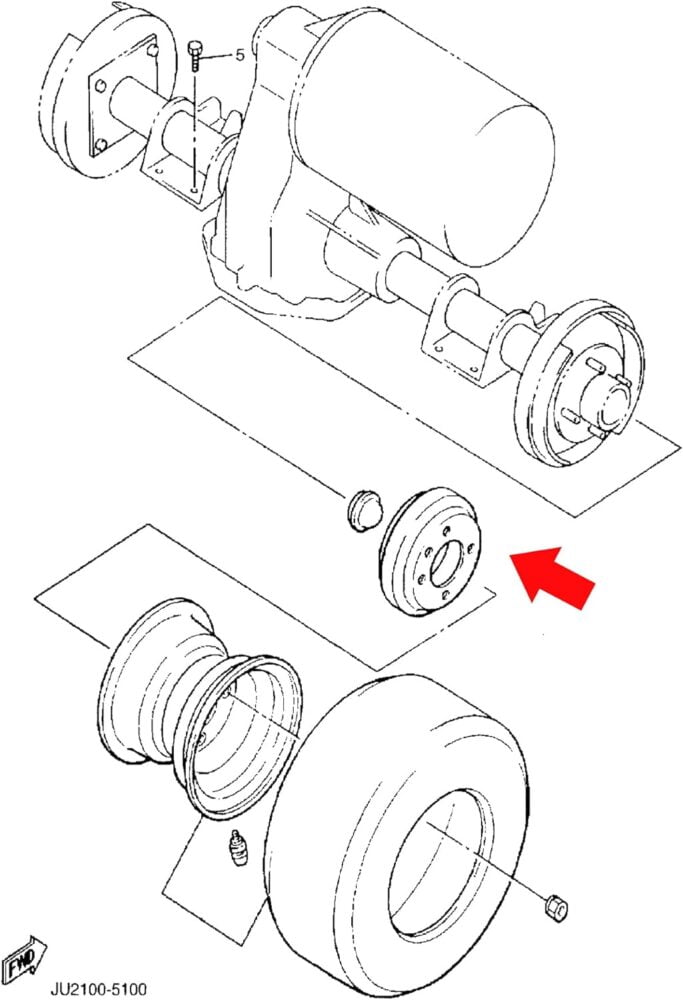 5

FWD

JU2100-5100