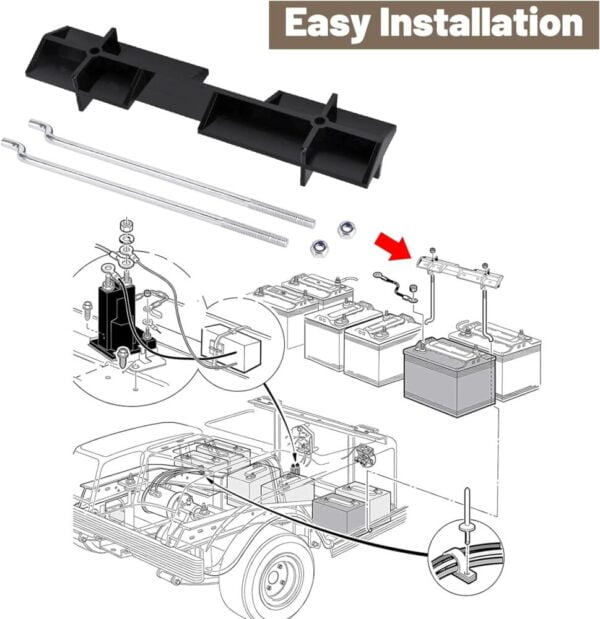 Easy Installation